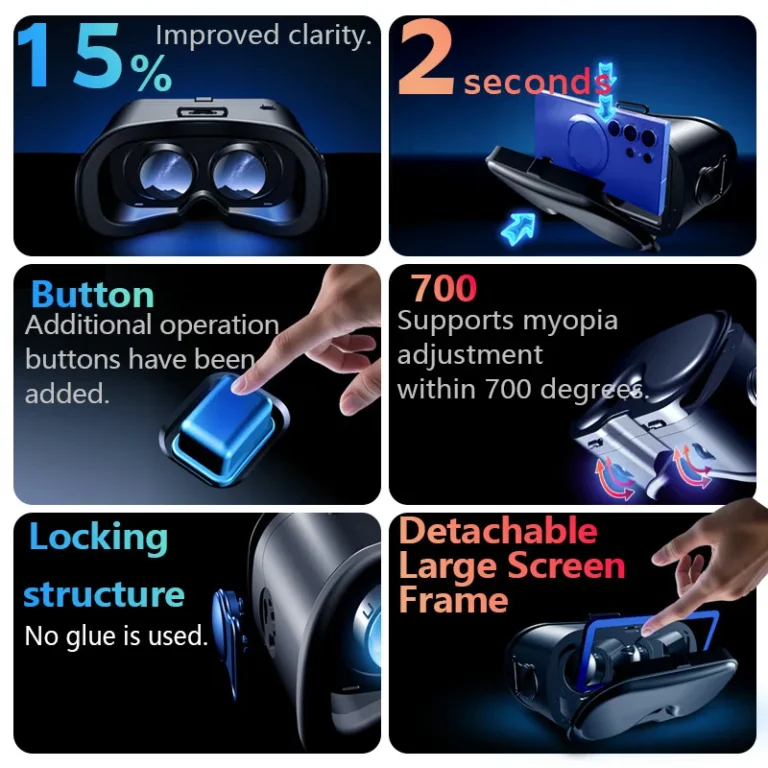 15% Improved clarity.

2 seconds

Button
Additional operation buttons have been added.

700
Supports myopia adjustment within 700 degrees.

Locking

structure
No glue is used.

Detachable Large Screen Frame