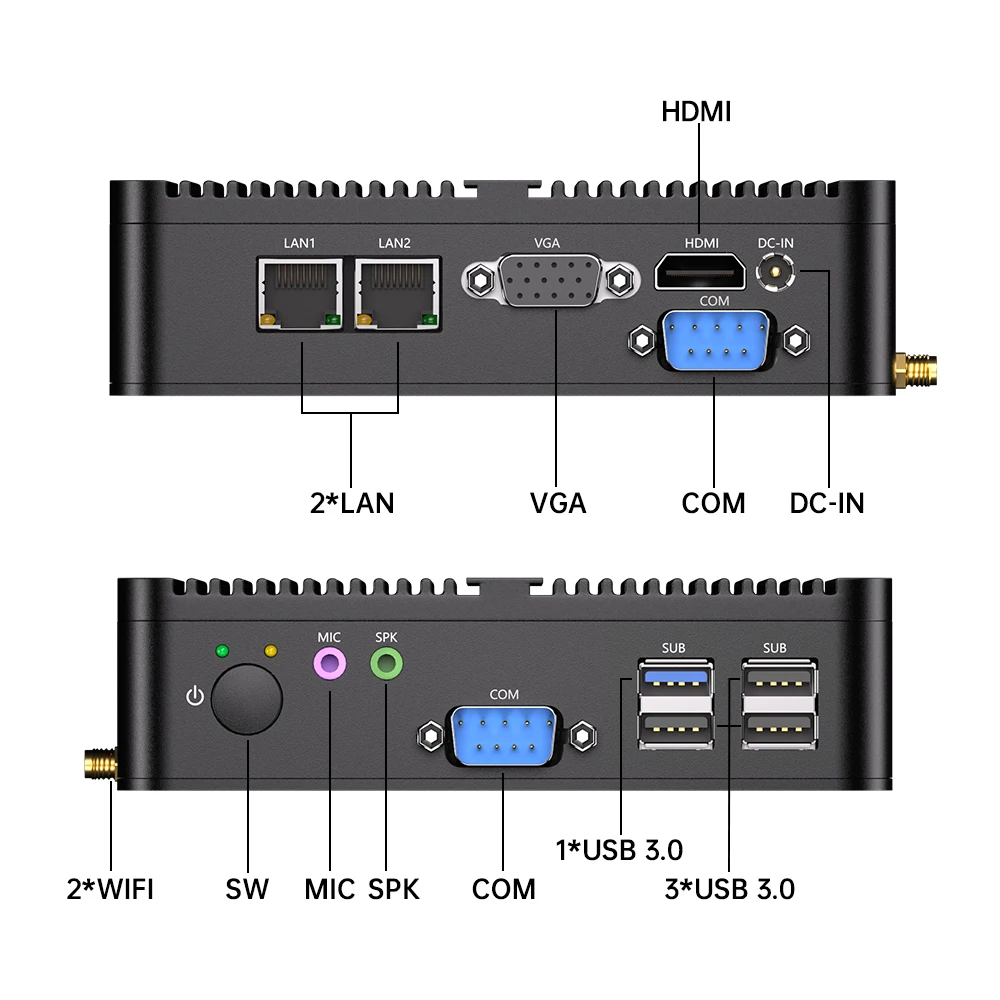 HDMI

LAN1 LAN2 VGA HDMI DC-IN
COM

2*LAN VGA COM DC-IN

MIC SPK
SUB SUB
COM

1*USB 3.0

2*WIFI SW MIC SPK COM 3*USB 3.0