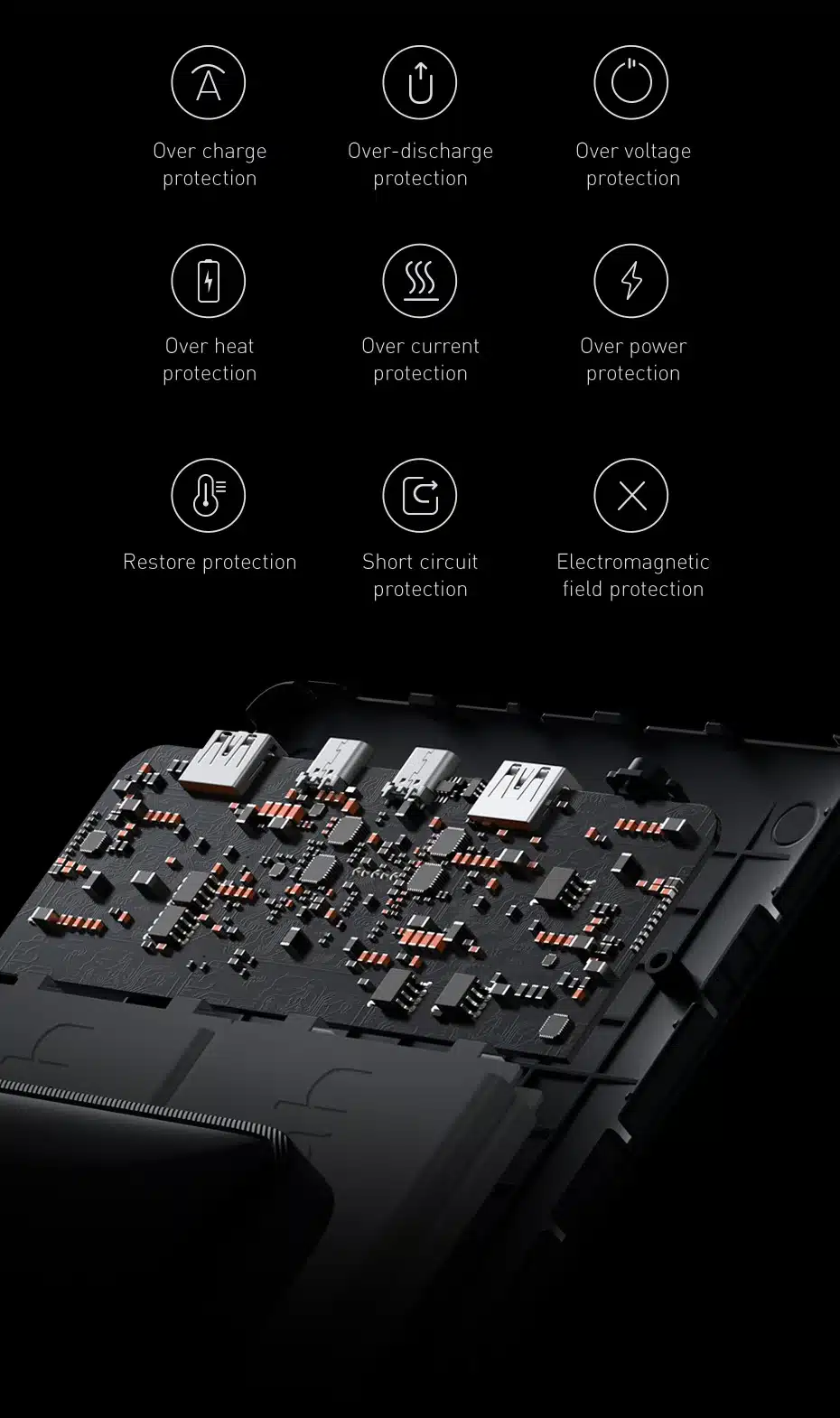 Over charge protection

Over-discharge protection

Over voltage protection

Over heat protection

Over current protection

Over power protection

Restore protection

Short circuit protection

Electromagnetic field protection