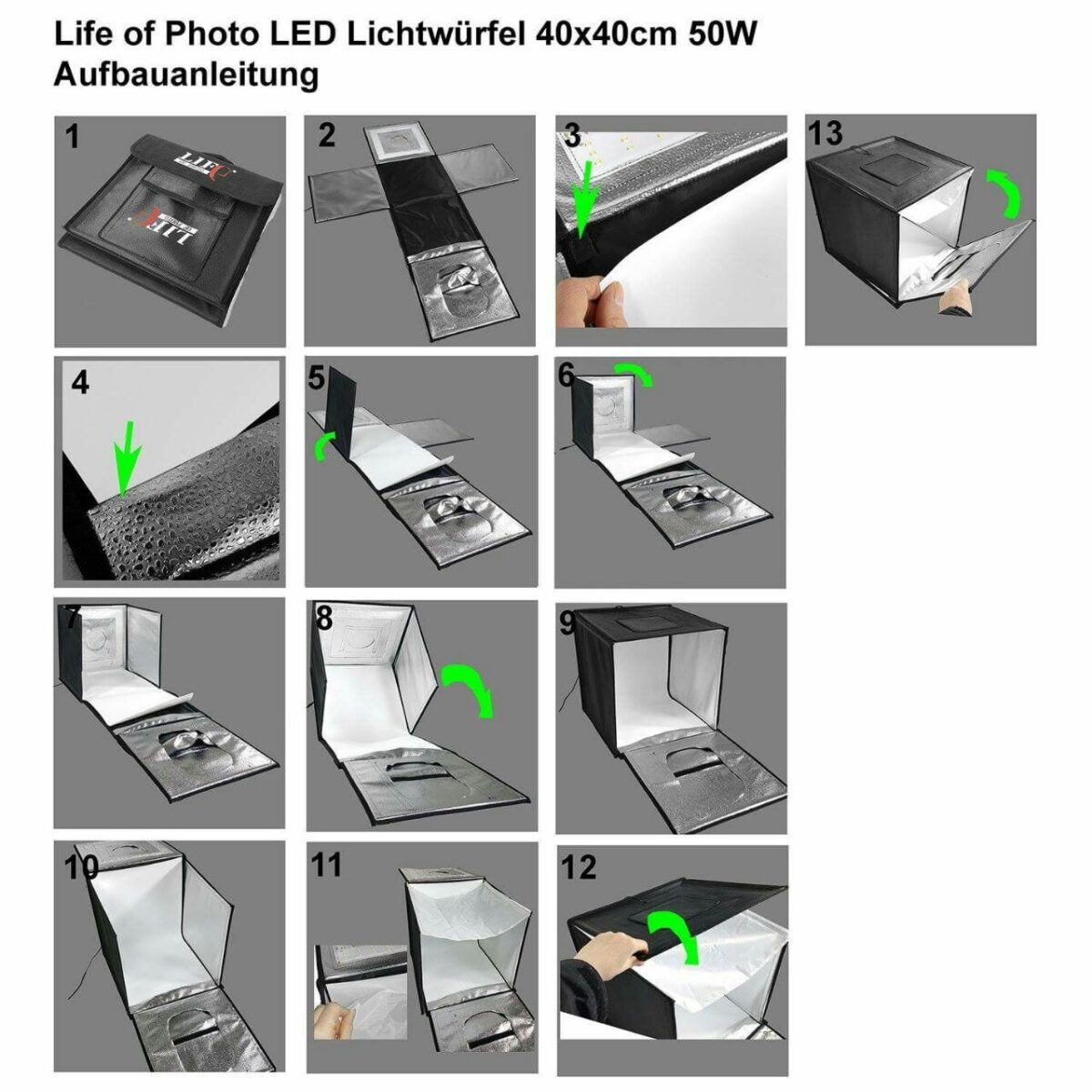 Life of Photo LED Lichtwürfel 40x40cm 50W
Aufbauanleitung

1

LIFE

LIFE

2

3

13

4

5

6

7

8

9

10

11

12