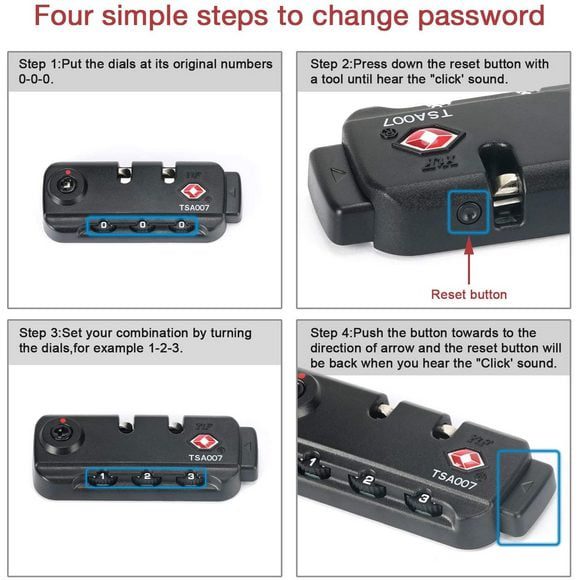 Four simple steps to change password

Step 1:Put the dials at its original numbers 0-0-0.

TSA007

0 0 0

Step 2:Press down the reset button with a tool until hear the "click' sound.

TSA007

Reset button

Step 3:Set your combination by turning the dials,for example 1-2-3.

TSA007

1 2 3

Step 4:Push the button towards to the direction of arrow and the reset button will be back when you hear the "Click' sound.

TSA007

1 2 3