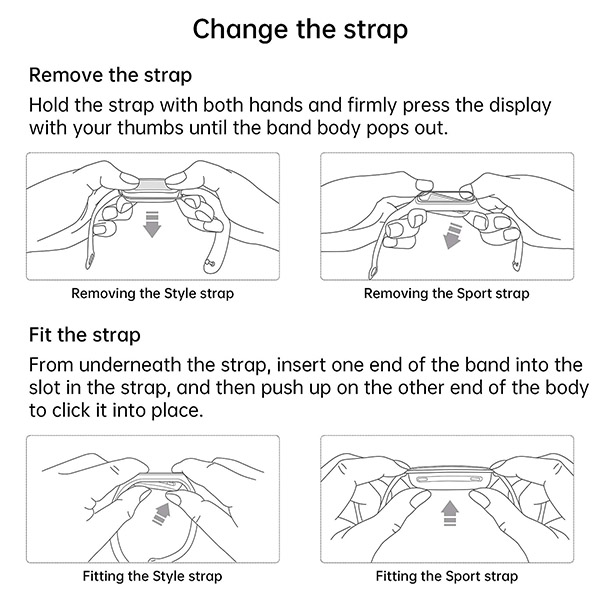 Change the strap

Remove the strap

Hold the strap with both hands and firmly press the display with your thumbs until the band body pops out.

Removing the Style strap

Removing the Sport strap

Fit the strap

From underneath the strap, insert one end of the band into the slot in the strap, and then push up on the other end of the body to click it into place.

Fitting the Style strap

Fitting the Sport strap