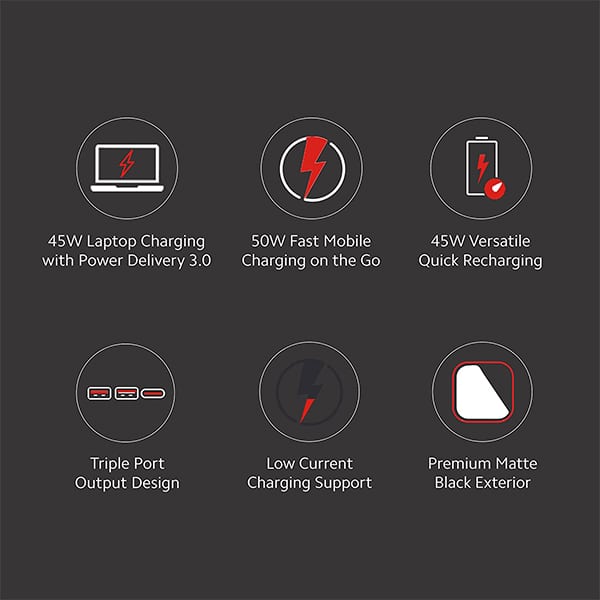 45W Laptop Charging with Power Delivery 3.0

50W Fast Mobile Charging on the Go

45W Versatile Quick Recharging

Triple Port Output Design

Low Current Charging Support

Premium Matte Black Exterior