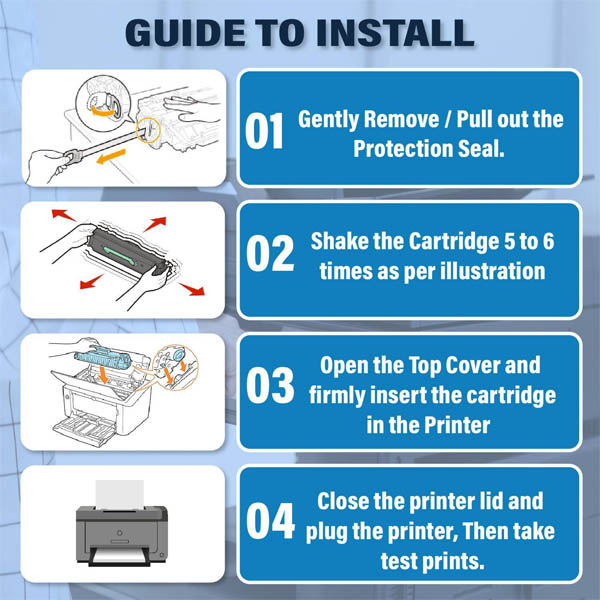 GUIDE TO INSTALL

01 Gently Remove / Pull out the Protection Seal.

02 Shake the Cartridge 5 to 6 times as per illustration

03 Open the Top Cover and firmly insert the cartridge in the Printer

04 Close the printer lid and plug the printer, Then take test prints.