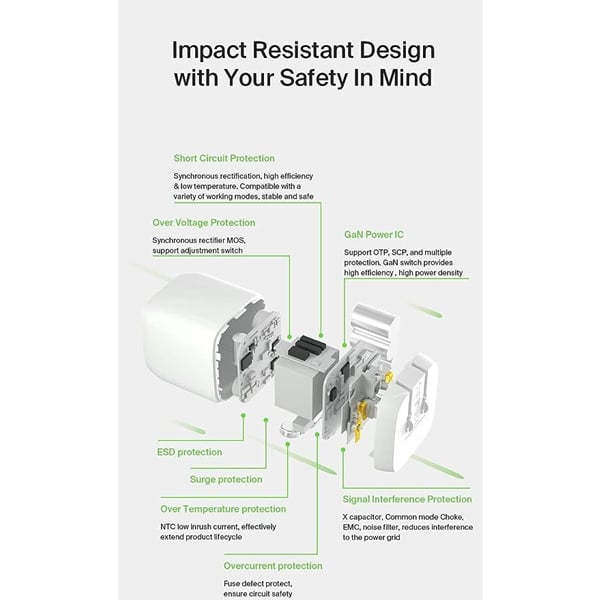 Impact Resistant Design with Your Safety In Mind

Short Circuit Protection

Synchronous rectification, high efficiency & low temperature. Compatible with a variety of working modes, stable and safe

Over Voltage Protection

Synchronous rectifier MOS, support adjustment switch

GaN Power IC

Support OTP, SCP, and multiple protection, GaN switch provides high efficiency , high power density

ESD protection

Surge protection

Over Temperature protection

NTC low inrush current, effectively extend product lifecycle

Signal Interference Protection

X capacitor, Common mode Choke, EMC, noise filter, reduces interference to the power grid

Overcurrent protection

Fuse defect protect, ensure circuit safety